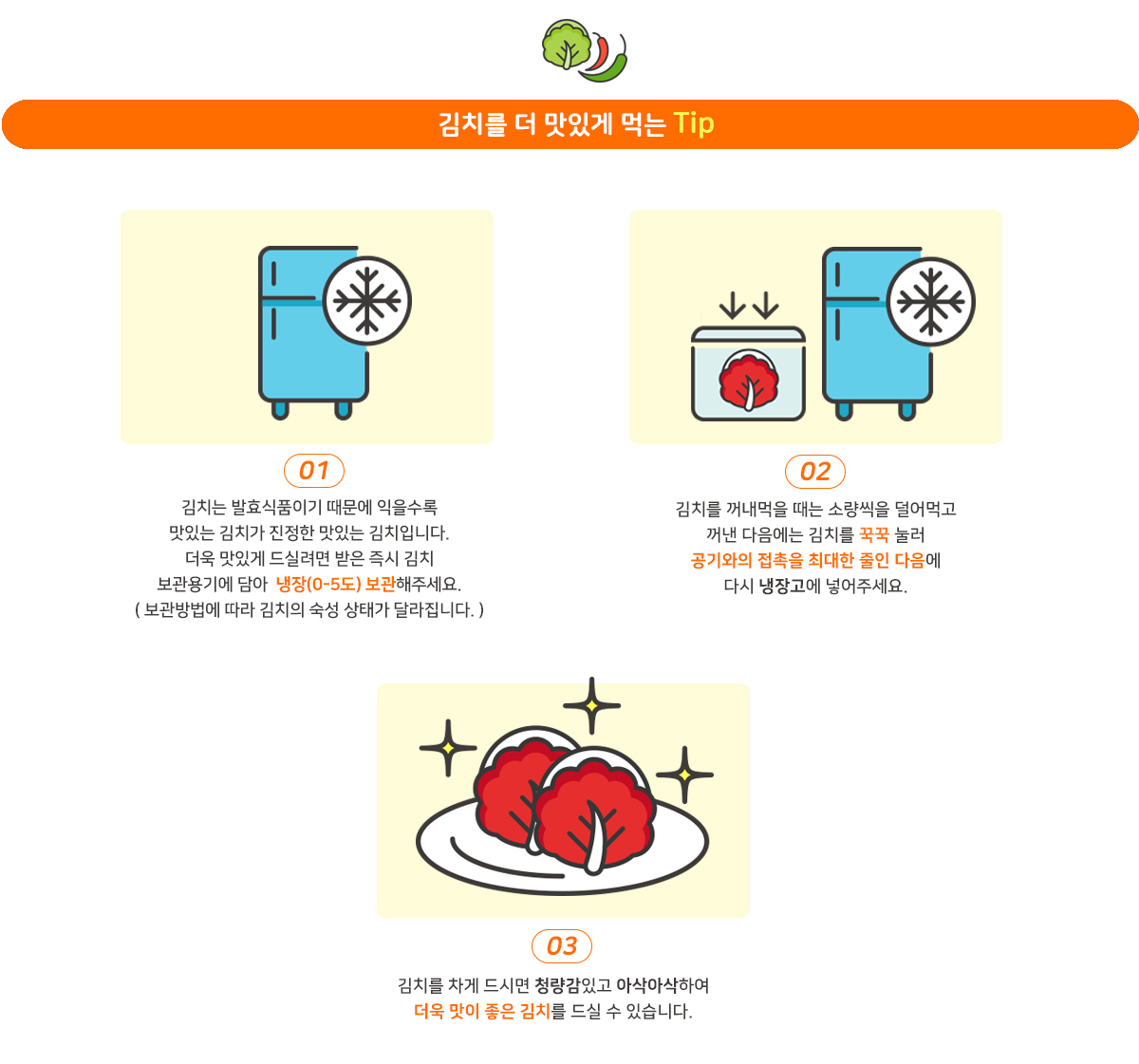 김치를 더 맛있게 먹는 Tip

01

김치는 발효식품이기 때문에 익을수록 맛있는 김치가 진정한 맛있는 김치입니다. 더욱 맛있게 드실려면 받은 즉시 김치 보관용기에 담아 냉장(0-5도) 보관해주세요. ( 보관방법에 따라 김치의 숙성 상태가 달라집니다. )

02

김치를 꺼내먹을 때는 소량씩을 덜어먹고 꺼낸 다음에는 김치를 꾹꾹 눌러 공기와의 접촉을 최대한 줄인 다음에 다시 냉장고에 넣어주세요.

03

김치를 차게 드시면 청량감있고 아삭아삭하여 더욱 맛이 좋은 김치를 드실 수 있습니다.