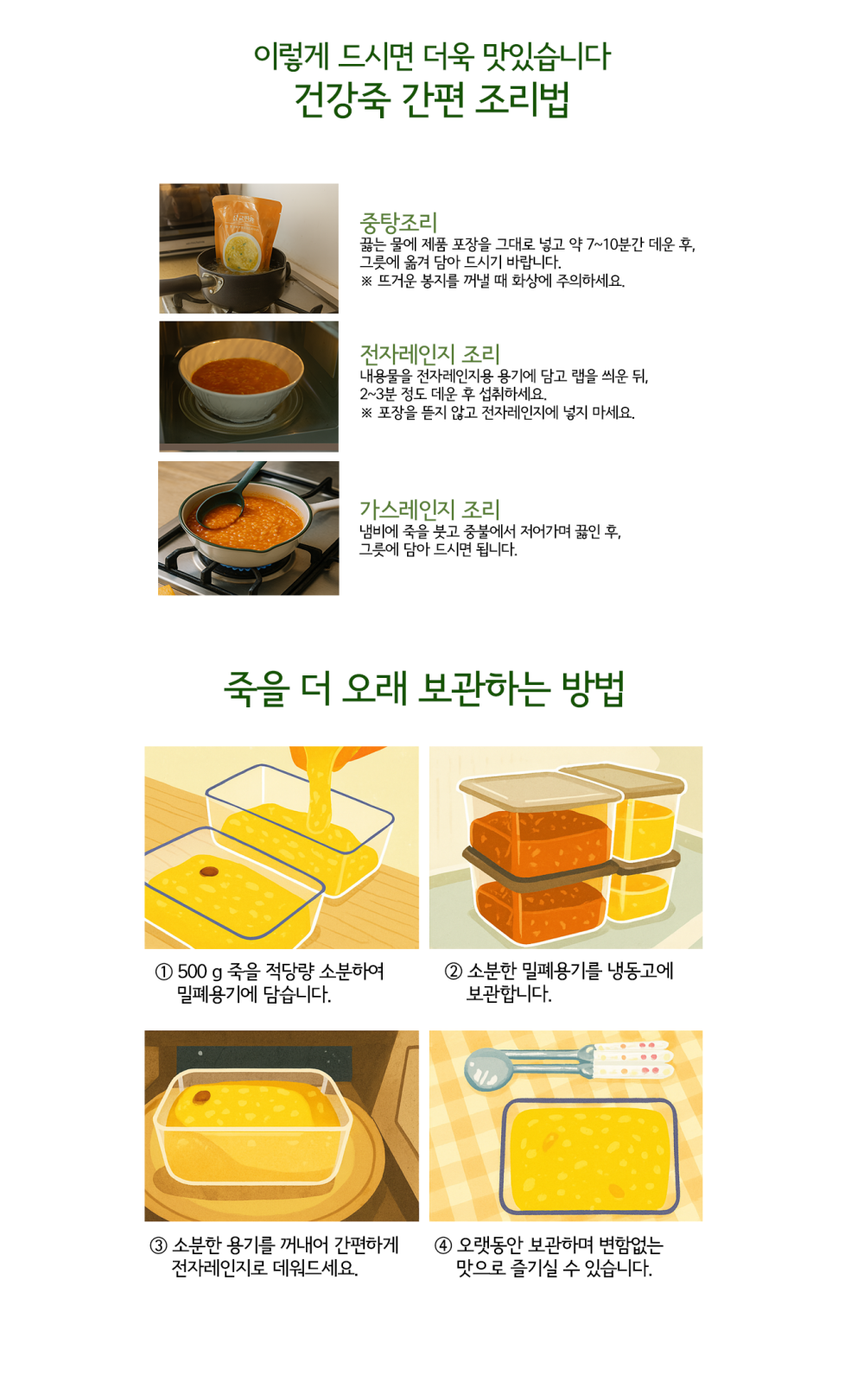 이렇게 드시면 더욱 맛있습니다
건강죽 간편 조리법

중탕조리
끓는 물에 제품 포장을 그대로 넣고 약 7~10분간 데운 후, 그릇에 옮겨 담아 드시기 바랍니다.
※ 뜨거운 봉지를 꺼낼 때 화상에 주의하세요.

전자레인지 조리
내용물을 전자레인지용 용기에 담고 랩을 씌운 뒤, 2~3분 정도 데운 후 섭취하세요.
※ 포장을 뜯지 않고 전자레인지에 넣지 마세요.

가스레인지 조리
냄비에 죽을 붓고 중불에서 저어가며 끓인 후, 그릇에 담아 드시면 됩니다.

죽을 더 오래 보관하는 방법

① 500 g 죽을 적당량 소분하여 밀폐용기에 담습니다.

② 소분한 밀폐용기를 냉동고에 보관합니다.

③ 소분한 용기를 꺼내어 간편하게 전자레인지로 데워드세요.

④ 오랫동안 보관하며 변함없는 맛으로 즐기실 수 있습니다.